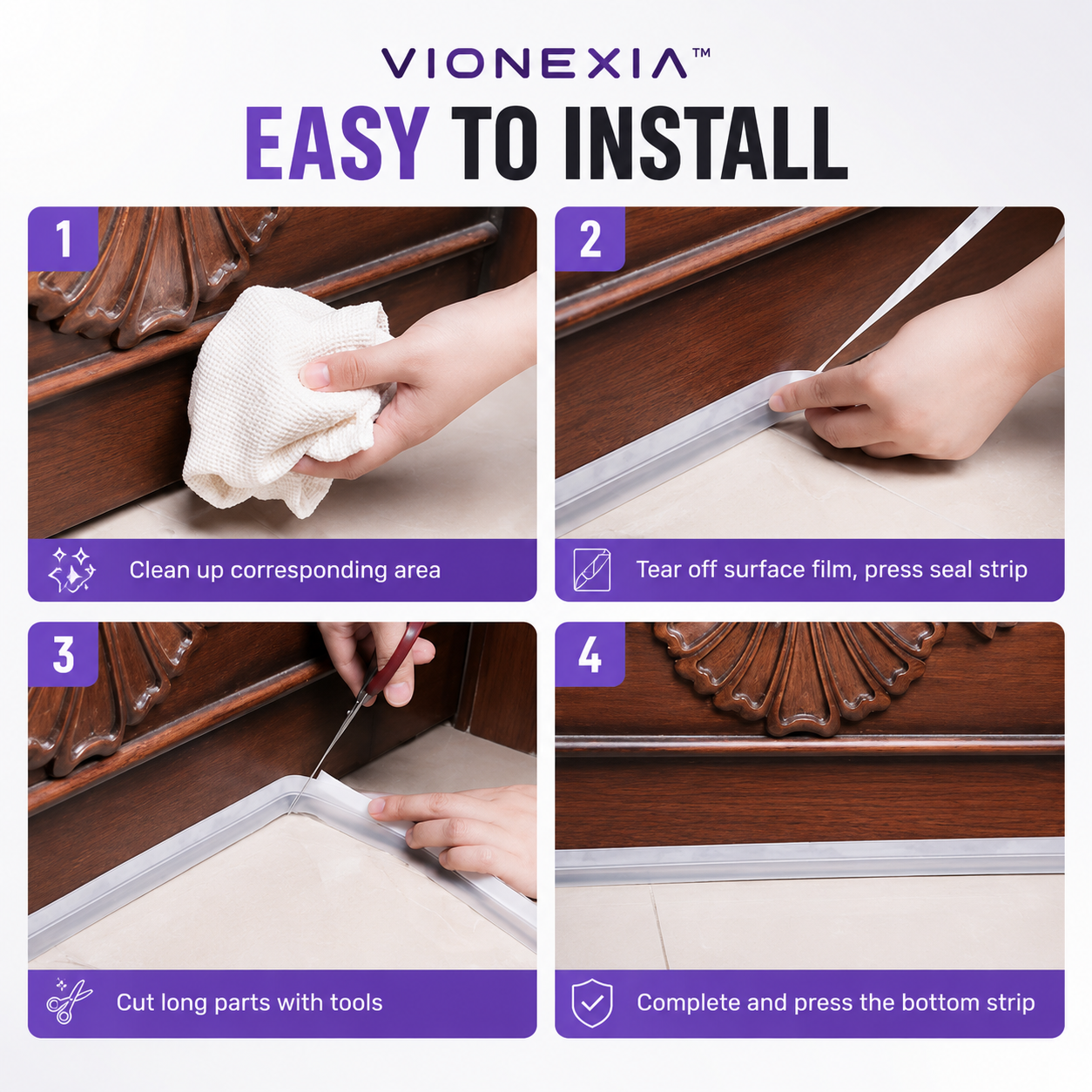 VIONEXIA™

EASY TO INSTALL

1

Clean up corresponding area

2

Tear off surface film, press seal strip

3

Cut long parts with tools

4

Complete and press the bottom strip